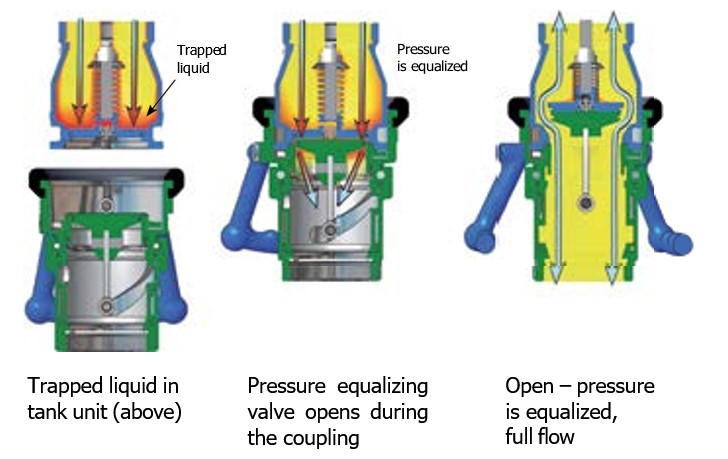 Trapped liquid

Pressure is equalized

Trapped liquid in tank unit (above)

Pressure equalizing valve opens during the coupling

Open – pressure is equalized, full flow